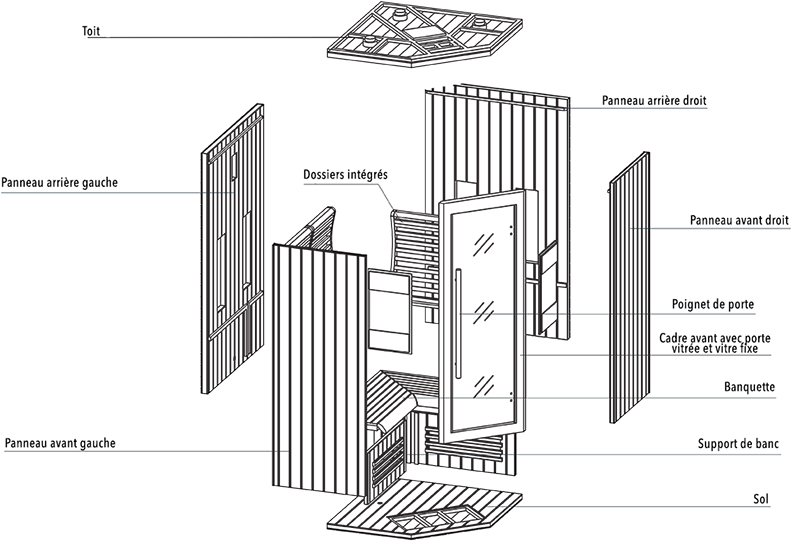 Toit

Panneau arrière droit

Panneau arrière gauche

Dossiers intégrés

Panneau avant droit

Poignet de porte

Cadre avant avec porte vitrée et vitre fixe

Banquette

Panneau avant gauche

Support de banc

Sol